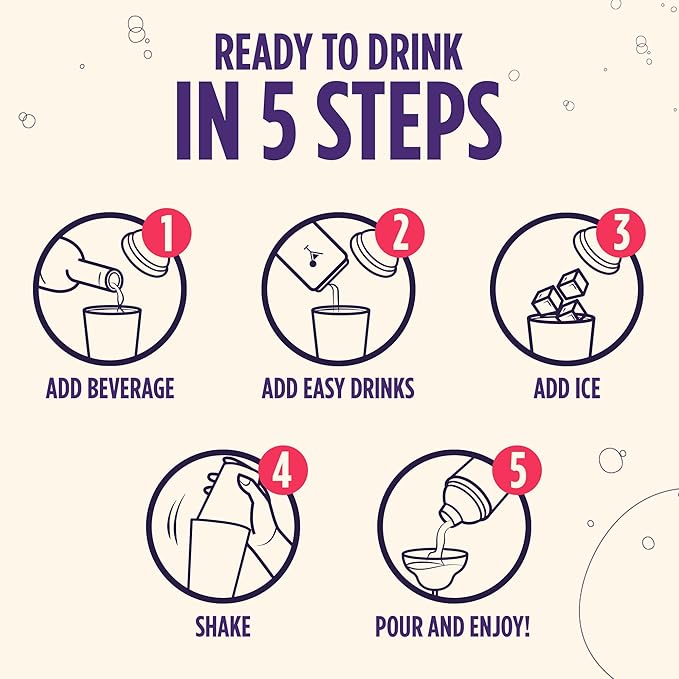 READY TO DRINK
IN 5 STEPS

1
ADD BEVERAGE

2
ADD EASY DRINKS

3
ADD ICE

4
SHAKE

5
POUR AND ENJOY!